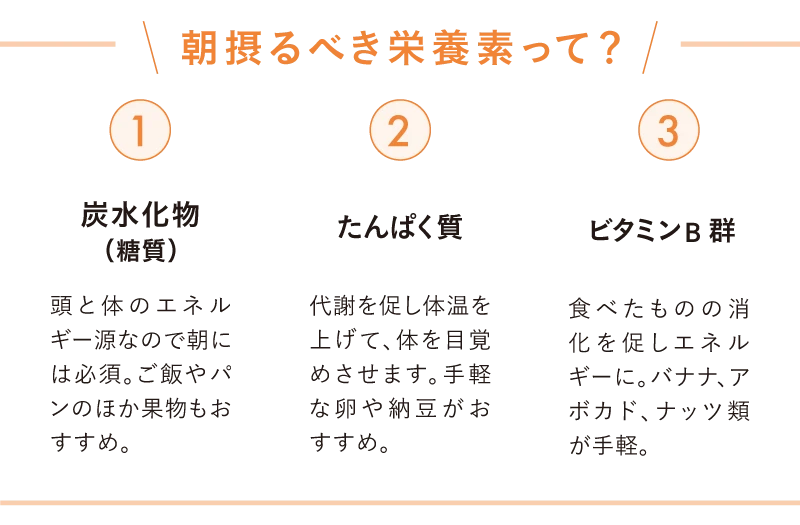 朝摂るべき栄養素って?

1

炭水化物
(糖質)

頭と体のエネルギー源なので朝には必須。ご飯やパンのほか果物もおすすめ。

2

たんぱく質

代謝を促し体温を上げて、体を目覚めさせます。手軽な卵や納豆がおすすめ。

3

ビタミンB群

食べたものの消化を促しエネルギーに。バナナ、アボカド、ナッツ類が手軽。