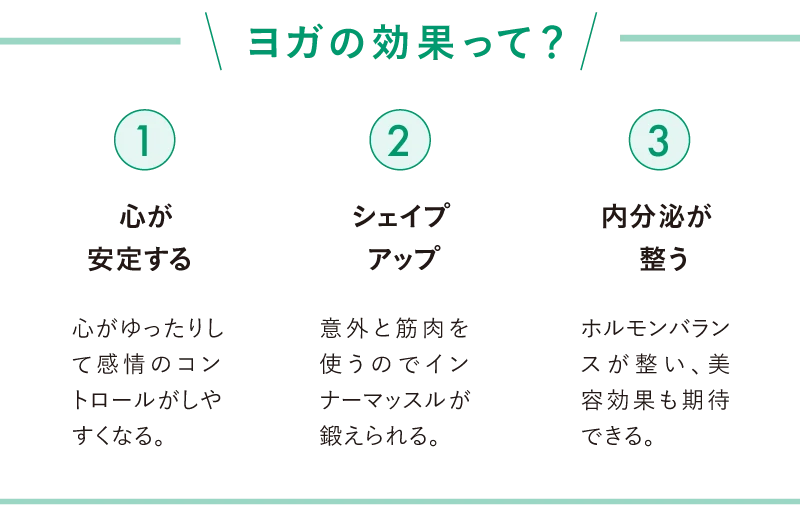 ヨガの効果って?

1

心が
安定する

心がゆったりして感情のコントロールがしやすくなる。

2

シェイプ
アップ

意外と筋肉を使うのでインナーマッスルが鍛えられる。

3

内分泌が
整う

ホルモンバランスが整い、美容効果も期待できる。